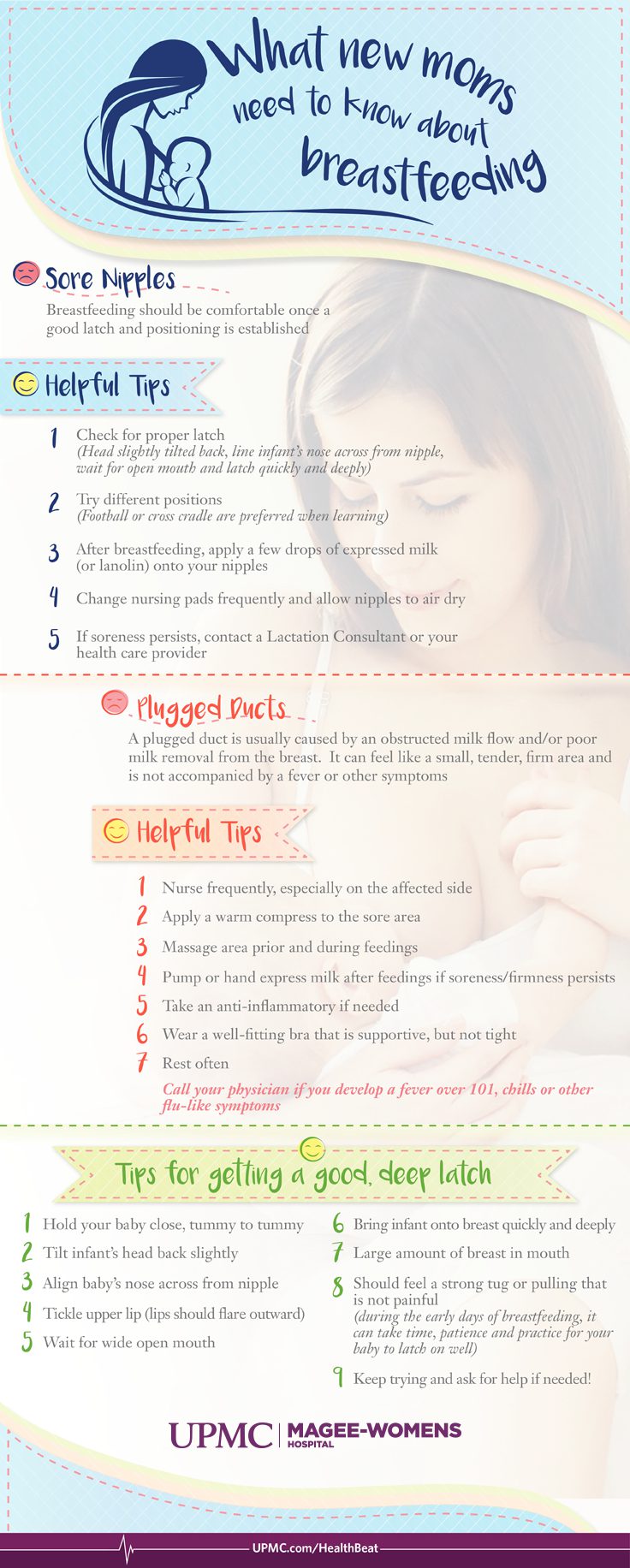 What new moms need to know about breastfeeding

Sore Nipples

Breastfeeding should be comfortable once a good latch and positioning is established

Helpful Tips

1 Check for proper latch (Head slightly tilted back, line infant's nose across from nipple, wait for open mouth and latch quickly and deeply)

2 Try different positions (Football or cross cradle are preferred when learning)

3 After breastfeeding, apply a few drops of expressed milk (or lanolin) onto your nipples

4 Change nursing pads frequently and allow nipples to air dry

5 If soreness persists, contact a Lactation Consultant or your health care provider

Plugged Ducts

A plugged duct is usually caused by an obstructed milk flow and/or poor milk removal from the breast. It can feel like a small, tender, firm area and is not accompanied by a fever or other symptoms

Helpful Tips

1 Nurse frequently, especially on the affected side

2 Apply a warm compress to the sore area

3 Massage area prior and during feedings

4 Pump or hand express milk after feedings if soreness/firmness persists

5 Take an anti-inflammatory if needed

6 Wear a well-fitting bra that is supportive, but not tight

7 Rest often

Call your physician if you develop a fever over 101, chills or other flu-like symptoms

Tips for getting a good, deep latch

1 Hold your baby close, tummy to tummy

2 Tilt infant's head back slightly

3 Align baby's nose across from nipple

4 Tickle upper lip (lips should flare outward)

5 Wait for wide open mouth

6 Bring infant onto breast quickly and deeply

7 Large amount of breast in mouth

8 Should feel a strong tug or pulling that is not painful (during the early days of breastfeeding, it can take time, patience and practice for your baby to latch on well)

9 Keep trying and ask for help if needed!

UPMC | MAGEE-WOMENS HOSPITAL

UPMC.com/HealthBeat