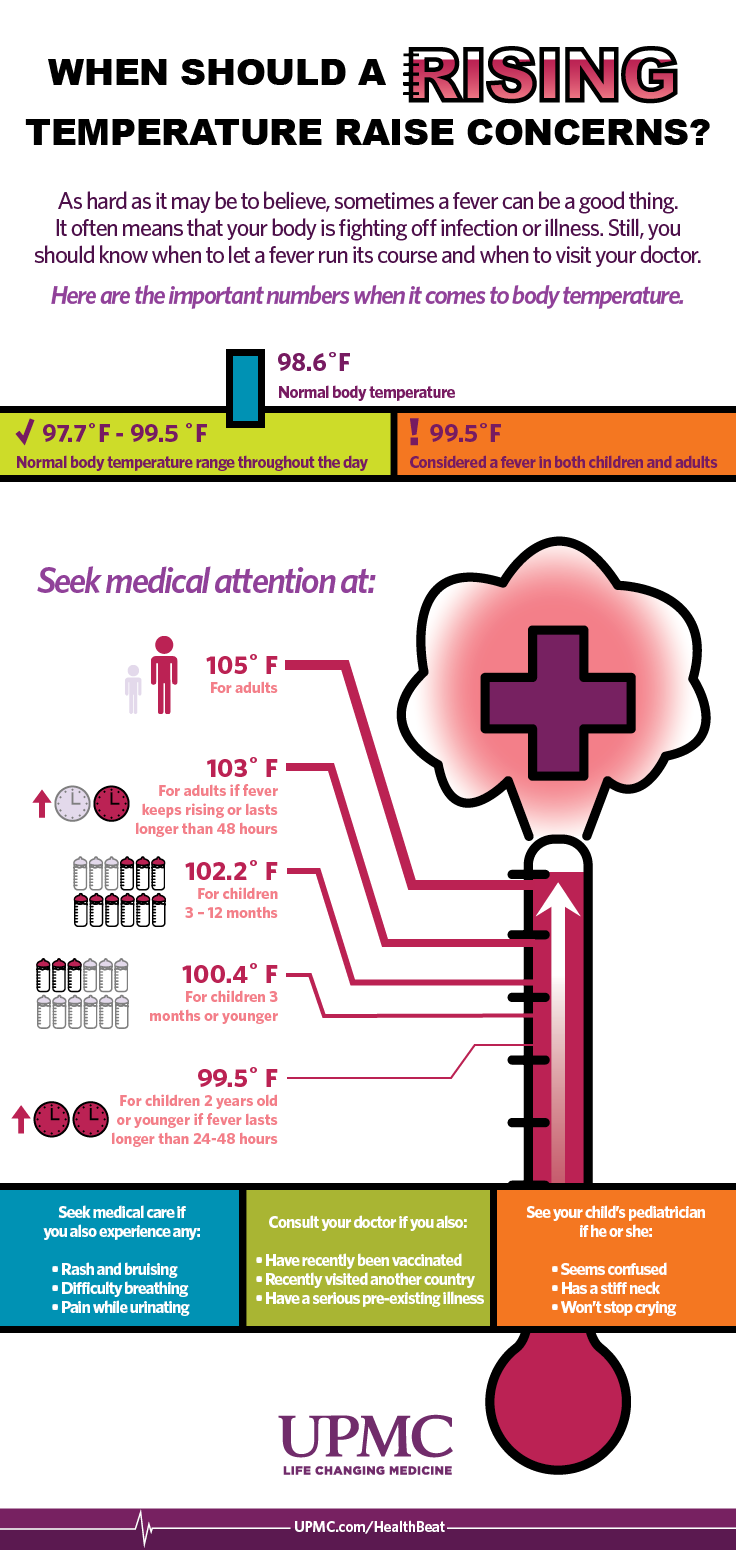 WHEN SHOULD A RISING TEMPERATURE RAISE CONCERNS?

As hard as it may be to believe, sometimes a fever can be a good thing. It often means that your body is fighting off infection or illness. Still, you should know when to let a fever run its course and when to visit your doctor.

Here are the important numbers when it comes to body temperature.

98.6˚F
Normal body temperature

✓ 97.7˚F - 99.5˚F
Normal body temperature range throughout the day

! 99.5˚F
Considered a fever in both children and adults

Seek medical attention at:

105˚ F
For adults

103˚ F
For adults if fever keeps rising or lasts longer than 48 hours

102.2˚ F
For children 3 – 12 months

100.4˚ F
For children 3 months or younger

99.5˚ F
For children 2 years old or younger if fever lasts longer than 24-48 hours

Seek medical care if you also experience any:
• Rash and bruising
• Difficulty breathing
• Pain while urinating

Consult your doctor if you also:
• Have recently been vaccinated
• Recently visited another country
• Have a serious pre-existing illness

See your child's pediatrician if he or she:
• Seems confused
• Has a stiff neck
• Won't stop crying

UPMC
LIFE CHANGING MEDICINE

UPMC.com/HealthBeat