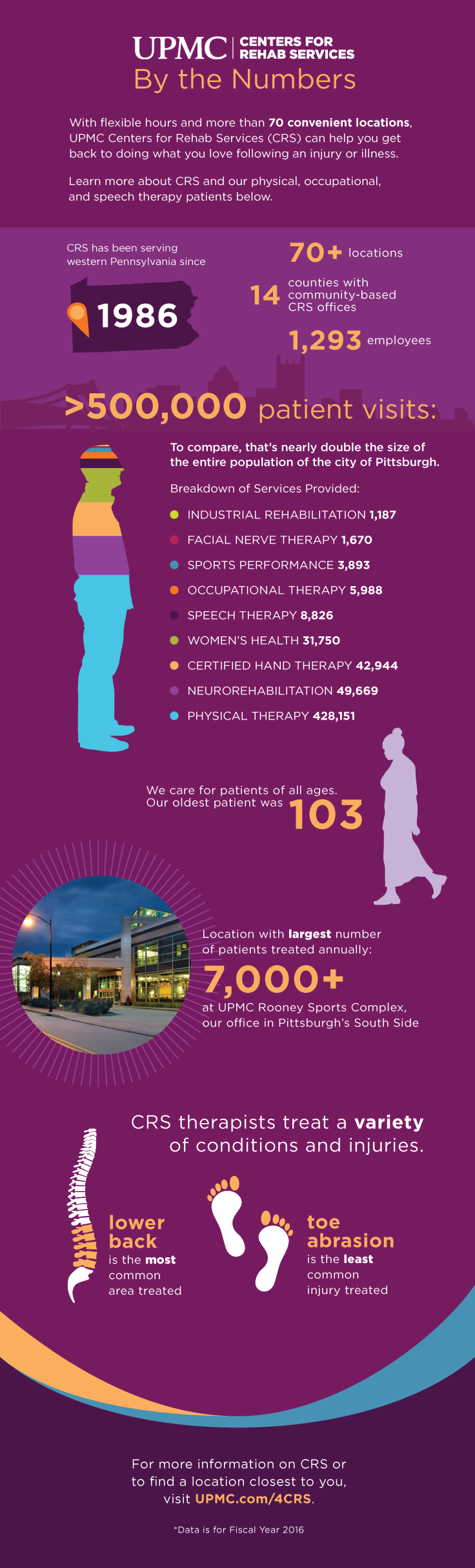 UPMC | CENTERS FOR REHAB SERVICES

By the Numbers

With flexible hours and more than 70 convenient locations, UPMC Centers for Rehab Services (CRS) can help you get back to doing what you love following an injury or illness.

Learn more about CRS and our physical, occupational, and speech therapy patients below.

CRS has been serving western Pennsylvania since

1986

70+ locations

14 counties with community-based CRS offices

1,293 employees

>500,000 patient visits:

To compare, that's nearly double the size of the entire population of the city of Pittsburgh.

Breakdown of Services Provided:

INDUSTRIAL REHABILITATION 1,187

FACIAL NERVE THERAPY 1,670

SPORTS PERFORMANCE 3,893

OCCUPATIONAL THERAPY 5,988

SPEECH THERAPY 8,826

WOMEN'S HEALTH 31,750

CERTIFIED HAND THERAPY 42,944

NEUROREHABILITATION 49,669

PHYSICAL THERAPY 428,151

We care for patients of all ages. Our oldest patient was 103

Location with largest number of patients treated annually:

7,000+

at UPMC Rooney Sports Complex, our office in Pittsburgh's South Side

CRS therapists treat a variety of conditions and injuries.

lower back is the most common area treated

toe abrasion is the least common injury treated

For more information on CRS or to find a location closest to you, visit UPMC.com/4CRS.

*Data is for Fiscal Year 2016